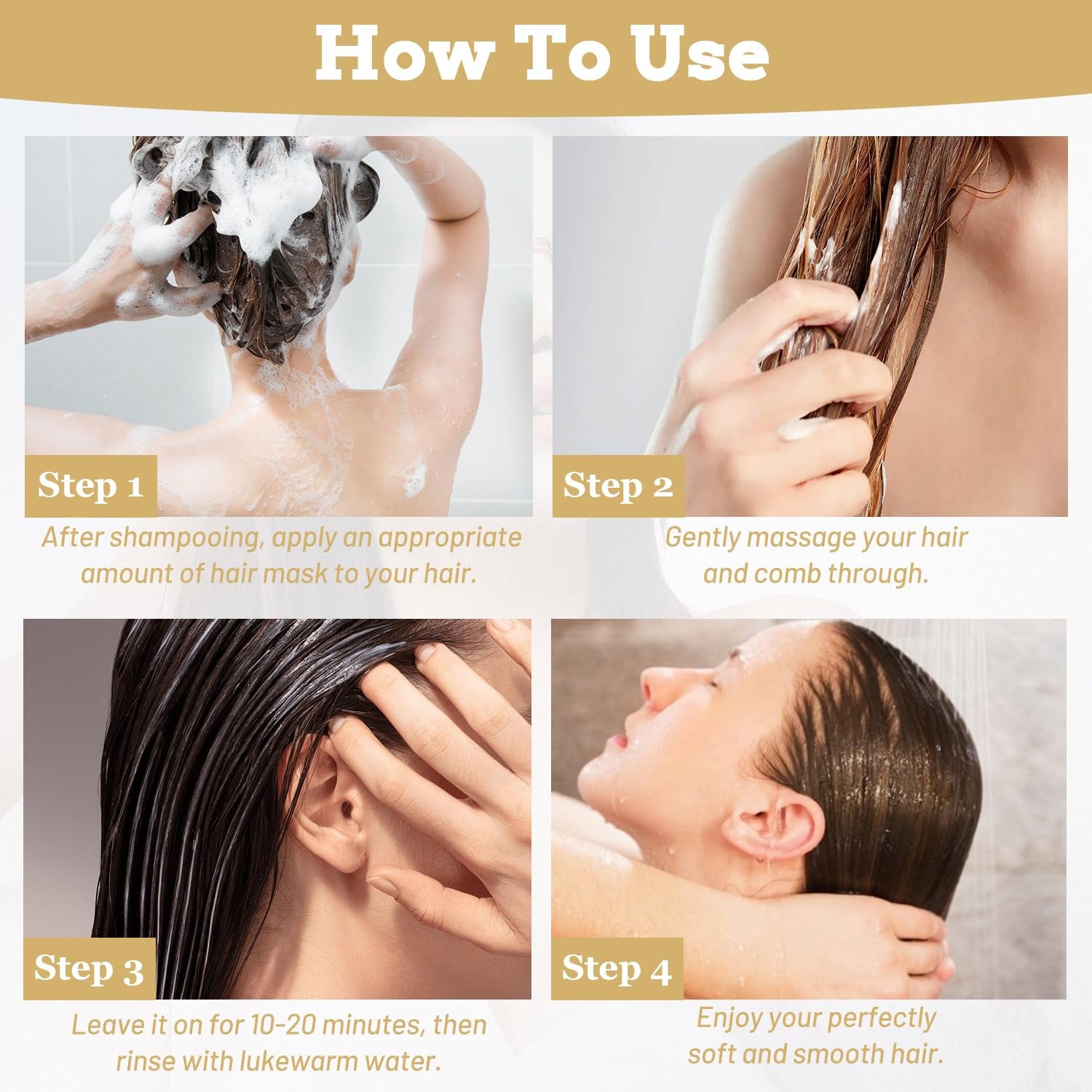 How To Use

Step 1

After shampooing, apply an appropriate amount of hair mask to your hair.

Step 2

Gently massage your hair and comb through.

Step 3

Leave it on for 10-20 minutes, then rinse with lukewarm water.

Step 4

Enjoy your perfectly soft and smooth hair.